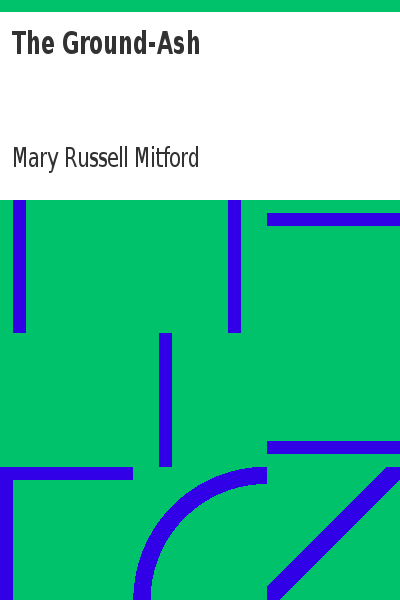 The Ground-Ash

Mary Russell Mitford