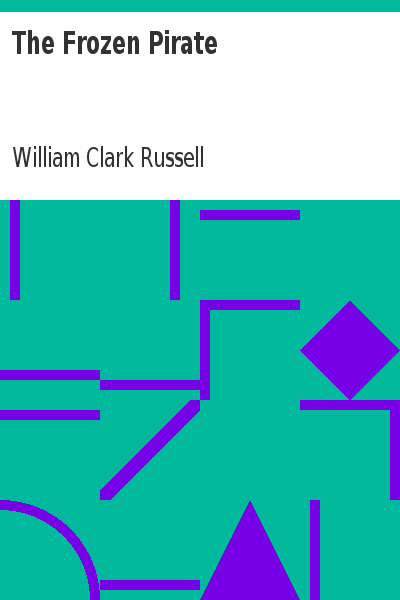 The Frozen Pirate

William Clark Russell