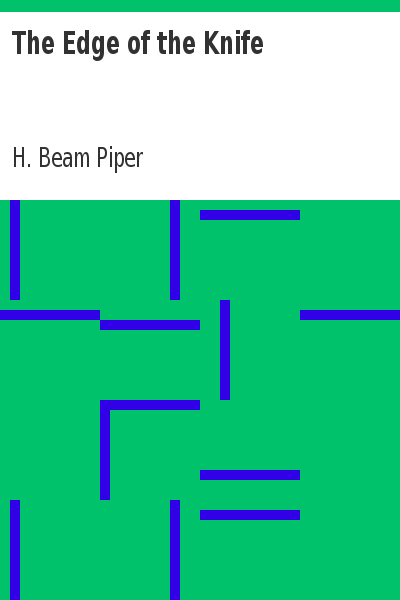 The Edge of the Knife

H. Beam Piper