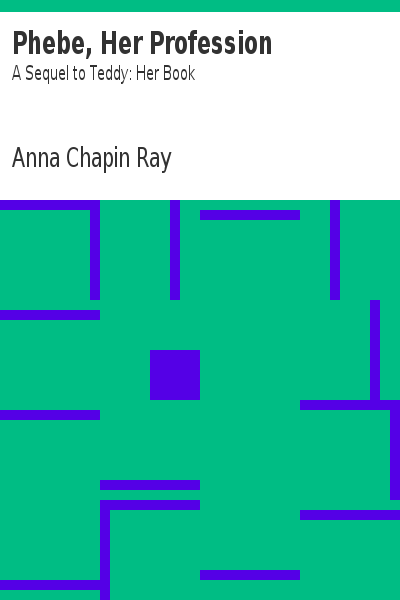 Phebe, Her Profession

A Sequel to Teddy: Her Book

Anna Chapin Ray